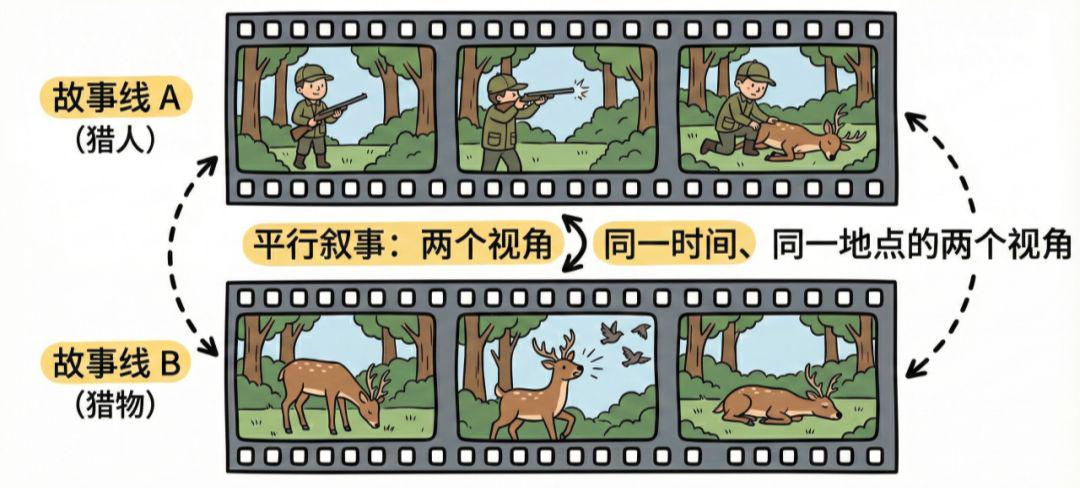 故事线 A
(猎人)

平行叙事：两个视角 同一时间、同一地点的两个视角

故事线 B
(猎物)